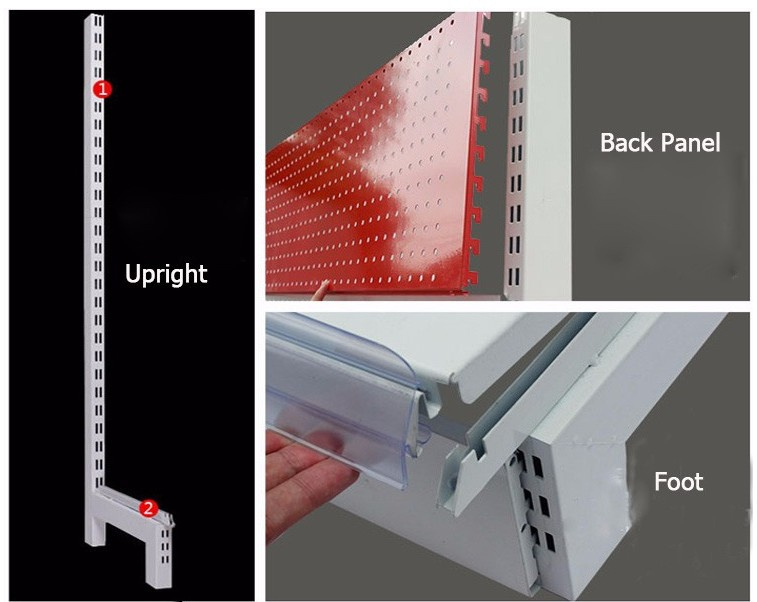 1
Upright
2
Back Panel
Foot