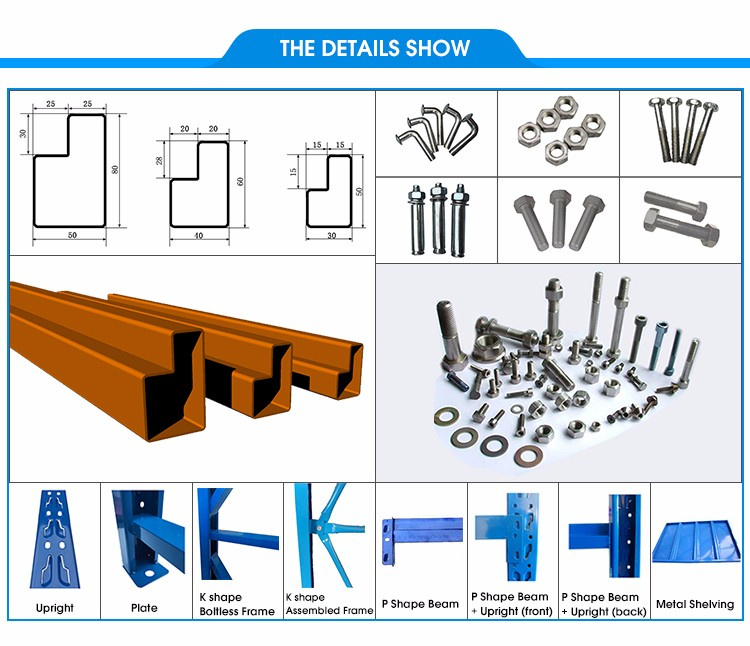 THE DETAILS SHOW

25 25
30
80
50

20 20
28
60
40

15 15
15
50
30

Upright

Plate

K shape Boltless Frame

K shape Assembled Frame

P Shape Beam

P Shape Beam + Upright (front)

P Shape Beam + Upright (back)

Metal Shelving