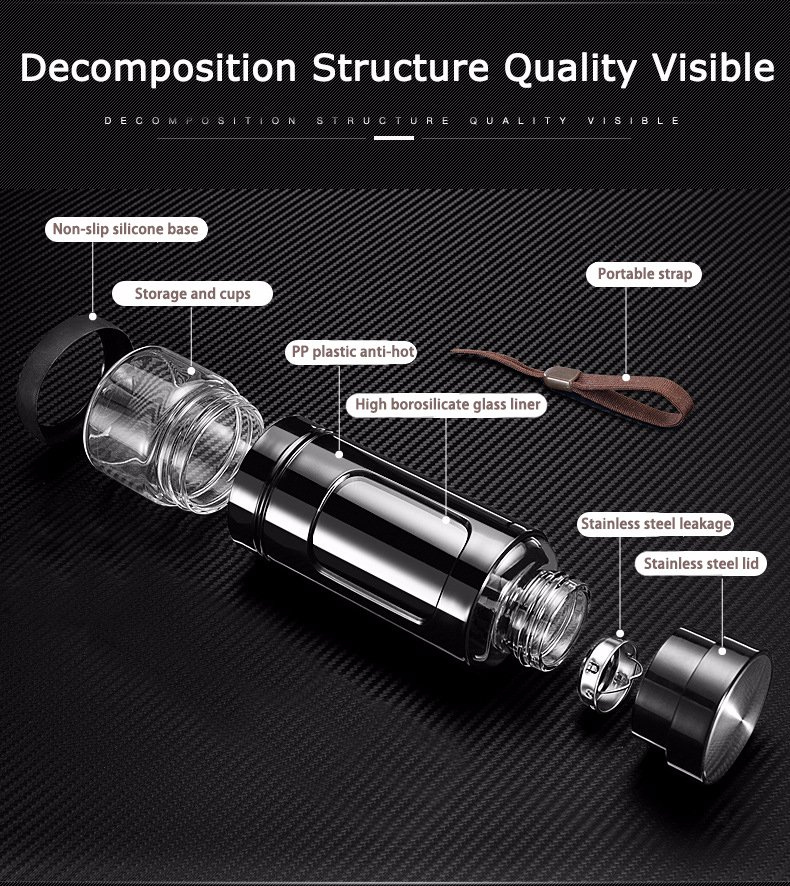 Decomposition Structure Quality Visible

DECOMPOSITION STRUCTURE QUALITY VISIBLE

Non-slip silicone base

Storage and cups

PP plastic anti-hot

High borosilicate glass liner

Portable strap

Stainless steel leakage

Stainless steel lid