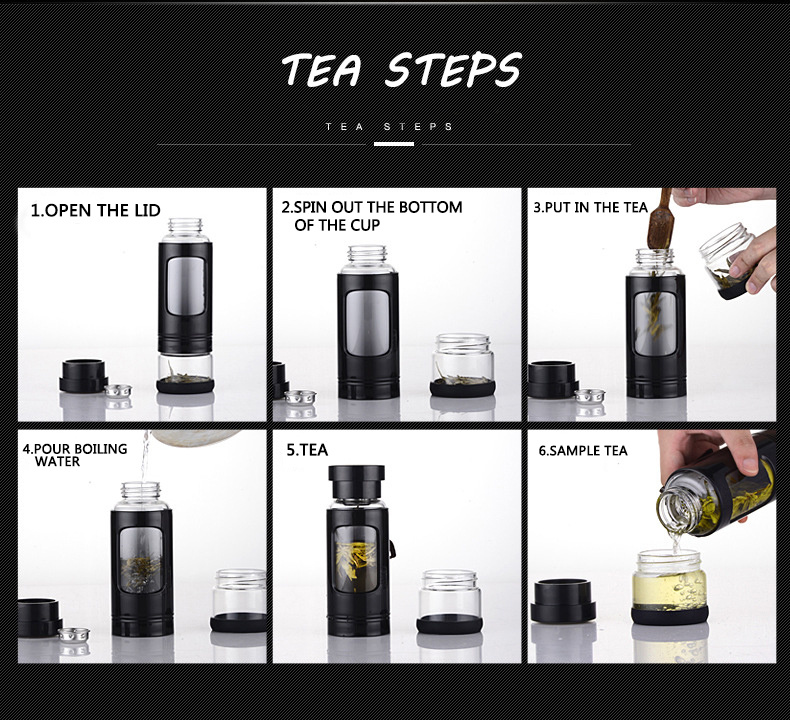 TEA STEPS

TEA STEPS

1.OPEN THE LID

2.SPIN OUT THE BOTTOM OF THE CUP

3.PUT IN THE TEA

4.POUR BOILING WATER

5.TEA

6.SAMPLE TEA