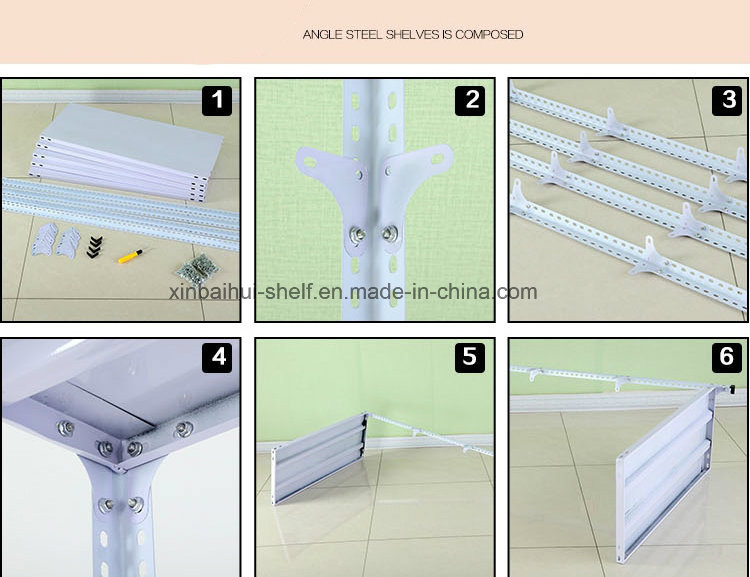 ANGLE STEEL SHELVES IS COMPOSED

1

2

3

xinbaihui-shelf.en.made-in-china.com

4

5

6