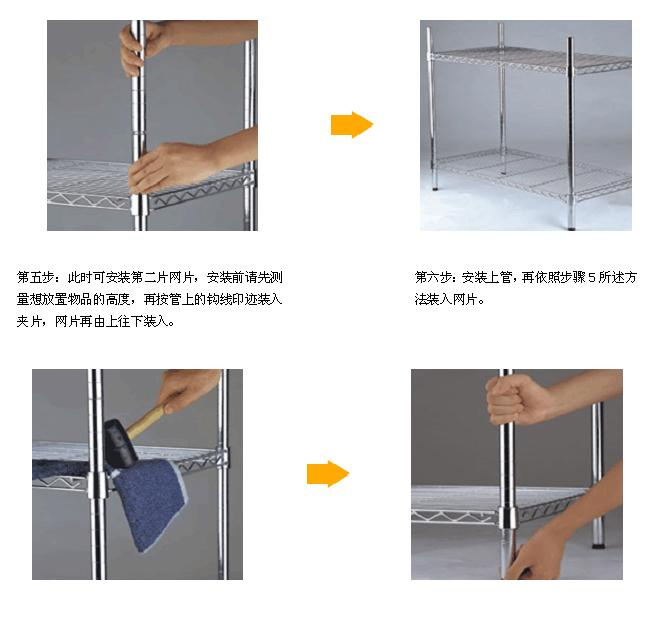 第五步：此时可安装第二片网片，安装前请先测量想放置物品的高度，再按管上的钩线印迹装入夹片，网片再由上往下装入。

第六步：安装上管，再依照步骤5所述方法装入网片。