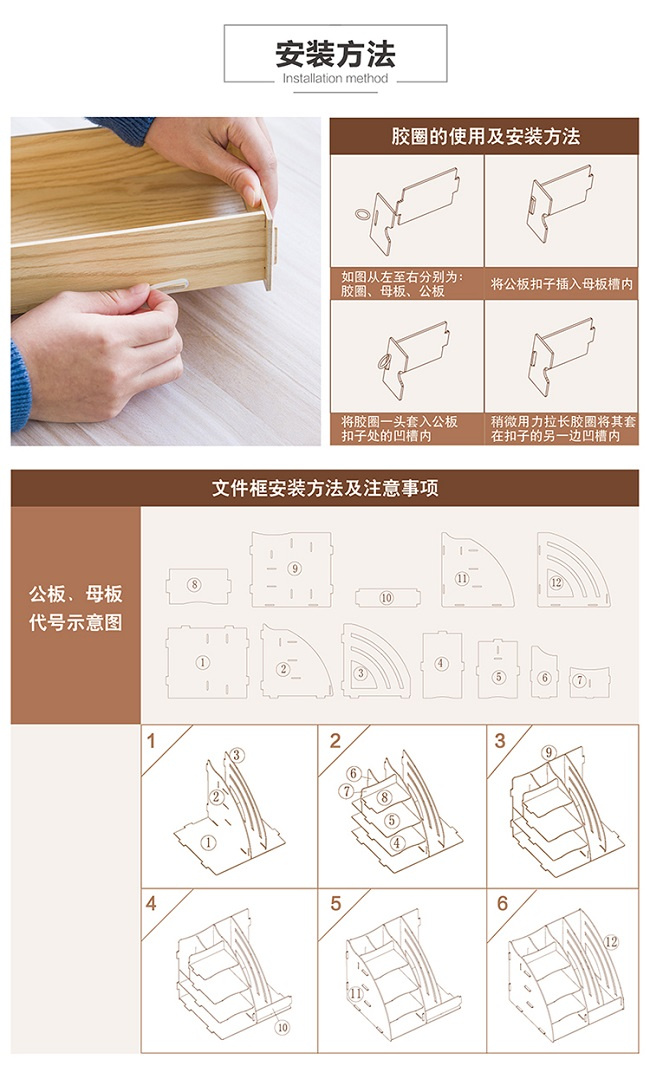 安装方法
Installation method

胶圈的使用及安装方法

如图从左至右分别为：胶圈、母板、公板

将公板扣子插入母板槽内

将胶圈一头套入公板扣子处的凹槽内

稍微用力拉长胶圈将其套在扣子的另一边凹槽内

文件框安装方法及注意事项

公板、母板代号示意图

8 9 10 11 12
1 2 3 4 5 6 7

1
3 2 1

2
6 7 8 5 4

3
9

4
10

5
11

6
12