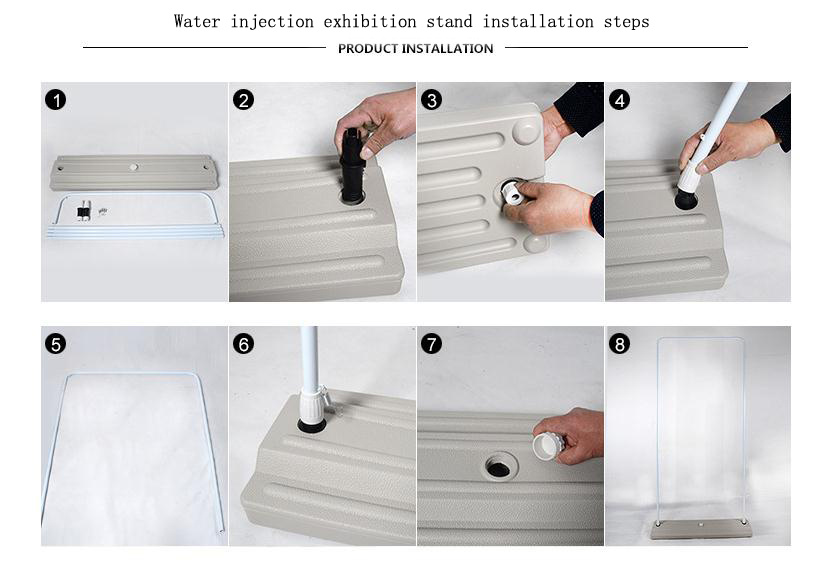 Water injection exhibition stand installation steps

PRODUCT INSTALLATION

1

2

3

4

5

6

7

8