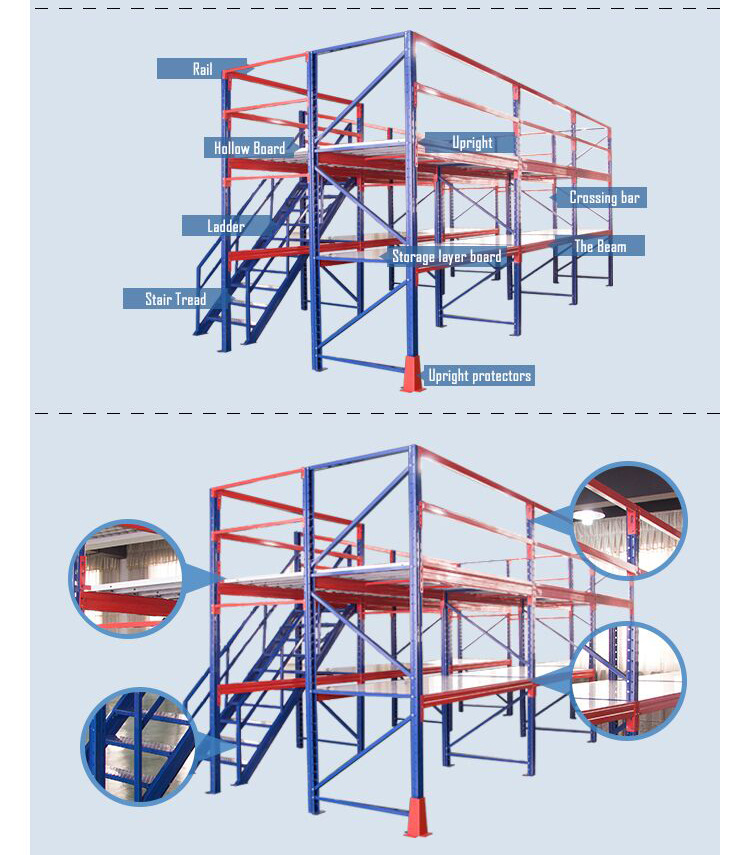 Rail

Hollow Board

Upright

Crossing bar

Ladder

Storage layer board

The Beam

Stair Tread

Upright protectors