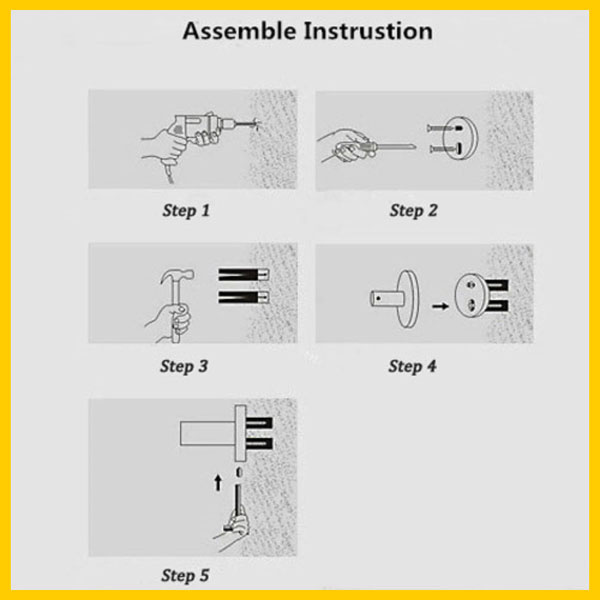 Assemble Instrustion

Step 1

Step 2

Step 3

Step 4

Step 5