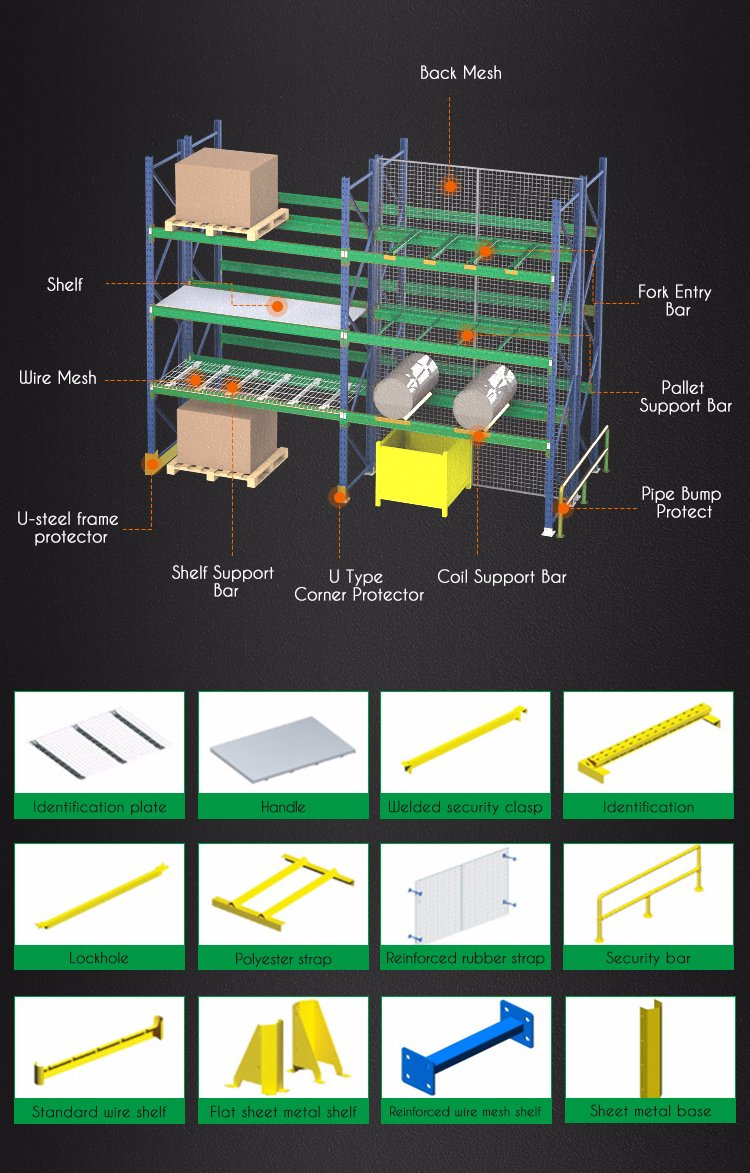 Back Mesh

Shelf

Fork Entry Bar

Wire Mesh

Pallet Support Bar

Pipe Bump Protect

U-steel frame protector

Shelf Support Bar

U Type Corner Protector

Coil Support Bar

Identification plate

Handle

Welded security clasp

Identification

Lockhole

Polyester strap

Reinforced rubber strap

Security bar

Standard wire shelf

Flat sheet metal shelf

Reinforced wire mesh shelf

Sheet metal base