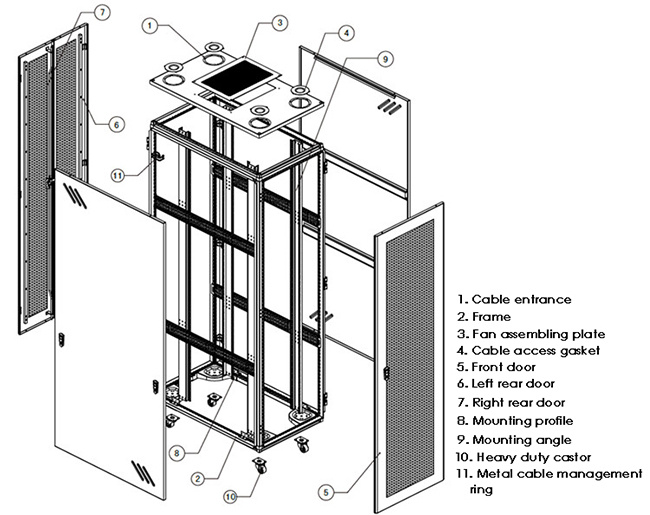 7
1
3
4
9
6
11
8
2
10
5

1. Cable entrance
2. Frame
3. Fan assembling plate
4. Cable access gasket
5. Front door
6. Left rear door
7. Right rear door
8. Mounting profile
9. Mounting angle
10. Heavy duty castor
11. Metal cable management ring