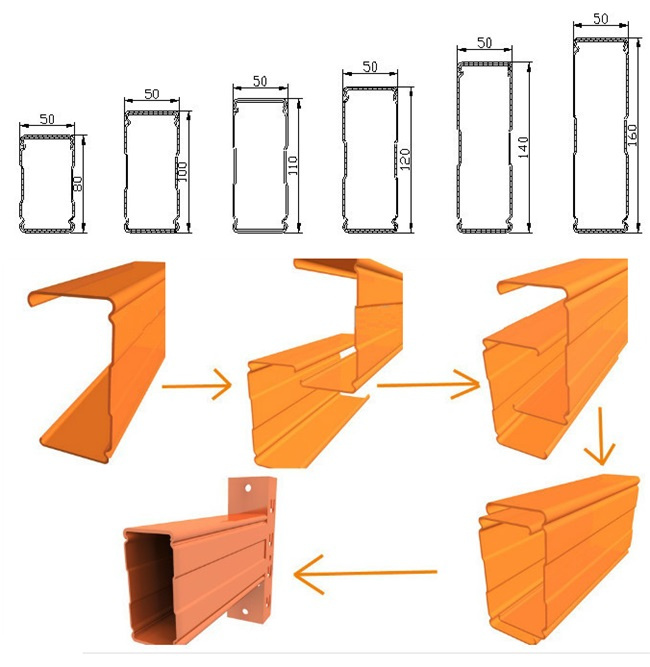 50
80
50
100
50
110
50
120
50
140
50
160