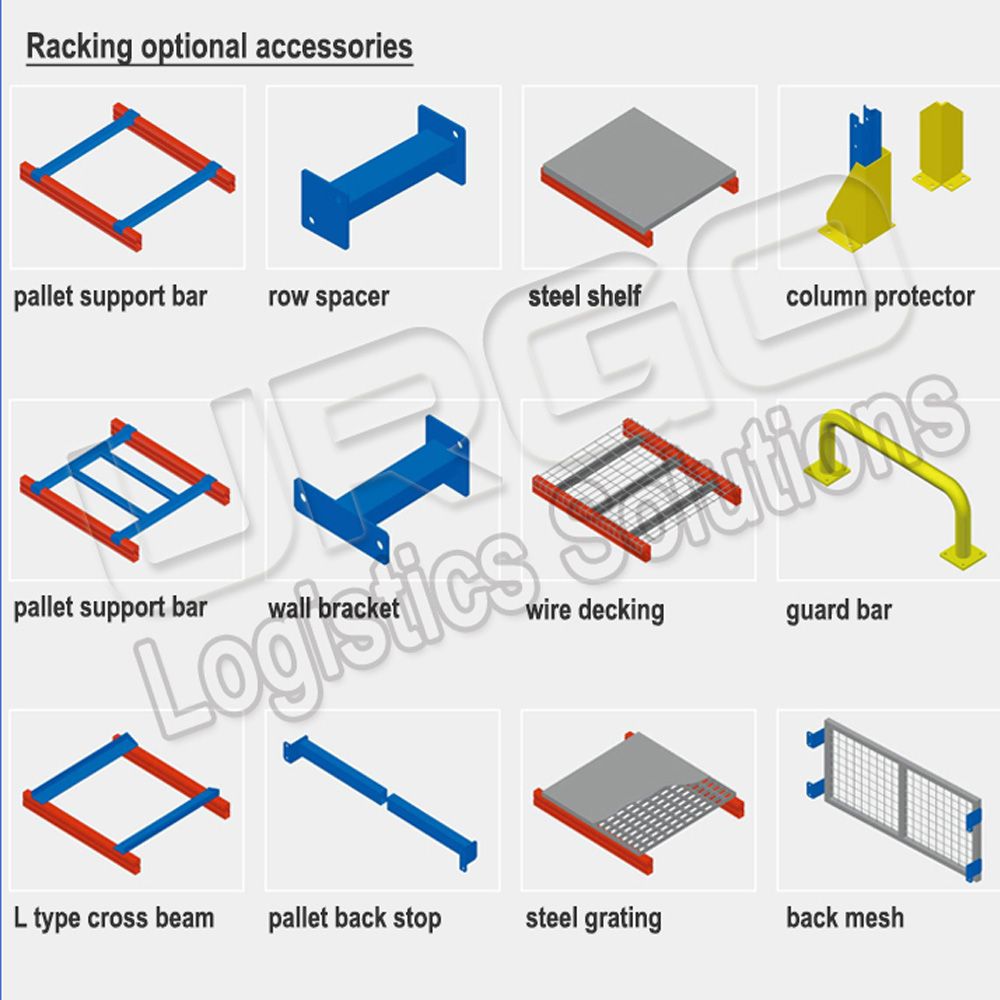 Racking optional accessories

pallet support bar

row spacer

steel shelf

column protector

pallet support bar

wall bracket

wire decking

guard bar

L type cross beam

pallet back stop

steel grating

back mesh

URGO
Logistics Solutions