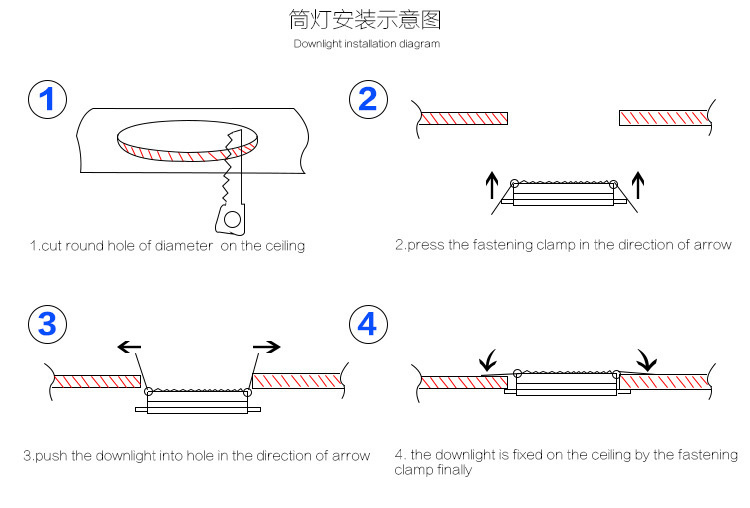 筒灯安装示意图
Downlight installation diagram

1

1.cut round hole of diameter  on the ceiling

2

2.press the fastening clamp in the direction of arrow

3

3.push the downlight into hole in the direction of arrow

4

4. the downlight is fixed on the ceiling by the fastening clamp finally